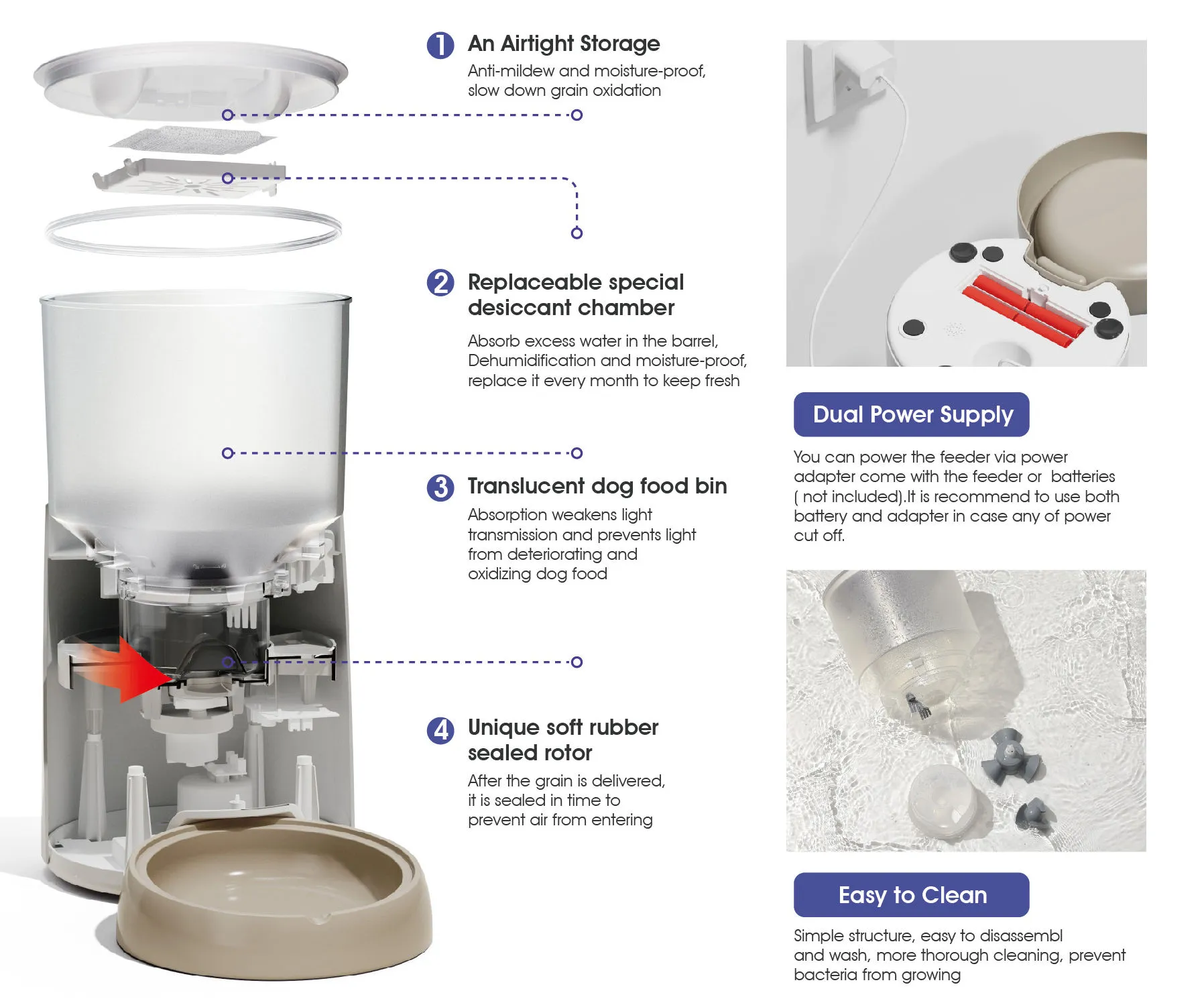 1 An Airtight Storage
Anti-mildew and moisture-proof, slow down grain oxidation

2 Replaceable special desiccant chamber
Absorb excess water in the barrel, Dehumidification and moisture-proof, replace it every month to keep fresh

3 Translucent dog food bin
Absorption weakens light transmission and prevents light from deteriorating and oxidizing dog food

4 Unique soft rubber sealed rotor
After the grain is delivered, it is sealed in time to prevent air from entering

Dual Power Supply
You can power the feeder via power adapter come with the feeder or batteries ( not included).It is recommend to use both battery and adapter in case any of power cut off.

Easy to Clean
Simple structure, easy to disassembl and wash, more thorough cleaning, prevent bacteria from growing