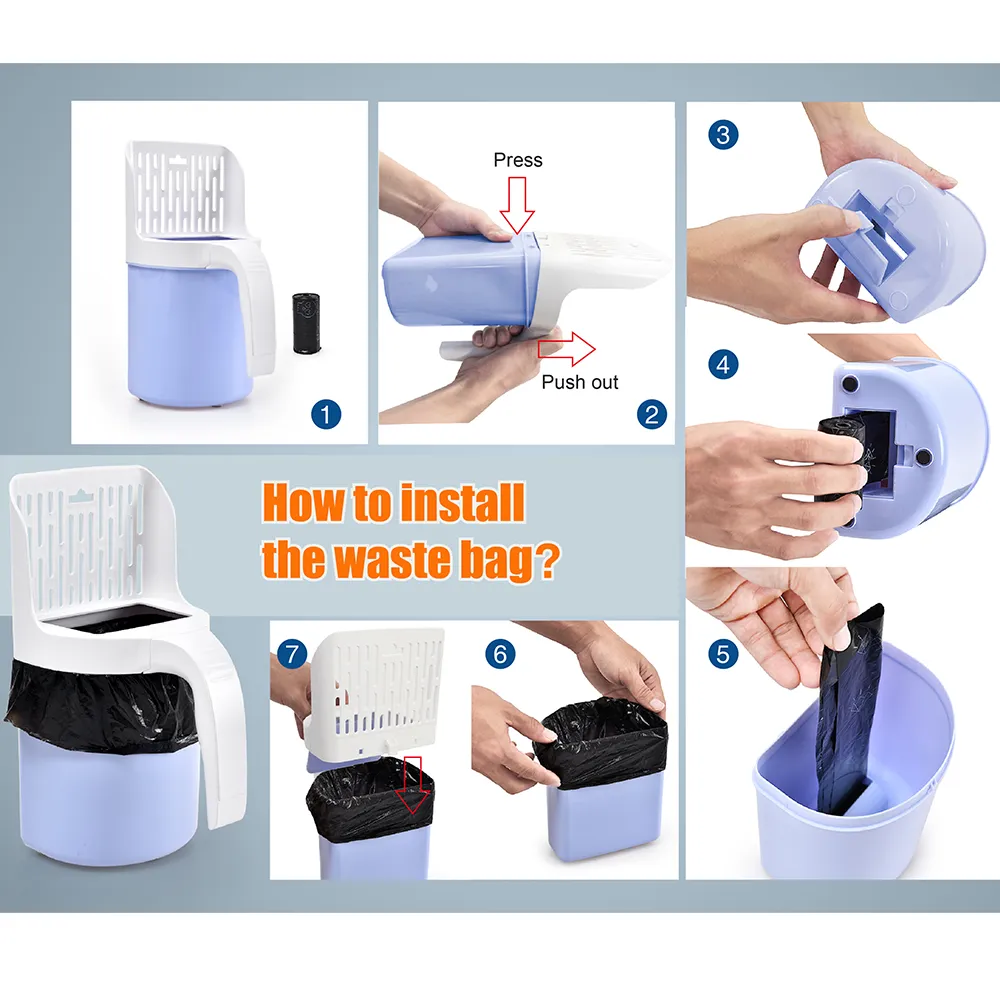 1

Press

Push out

2

3

4

How to install the waste bag?

7

6

5