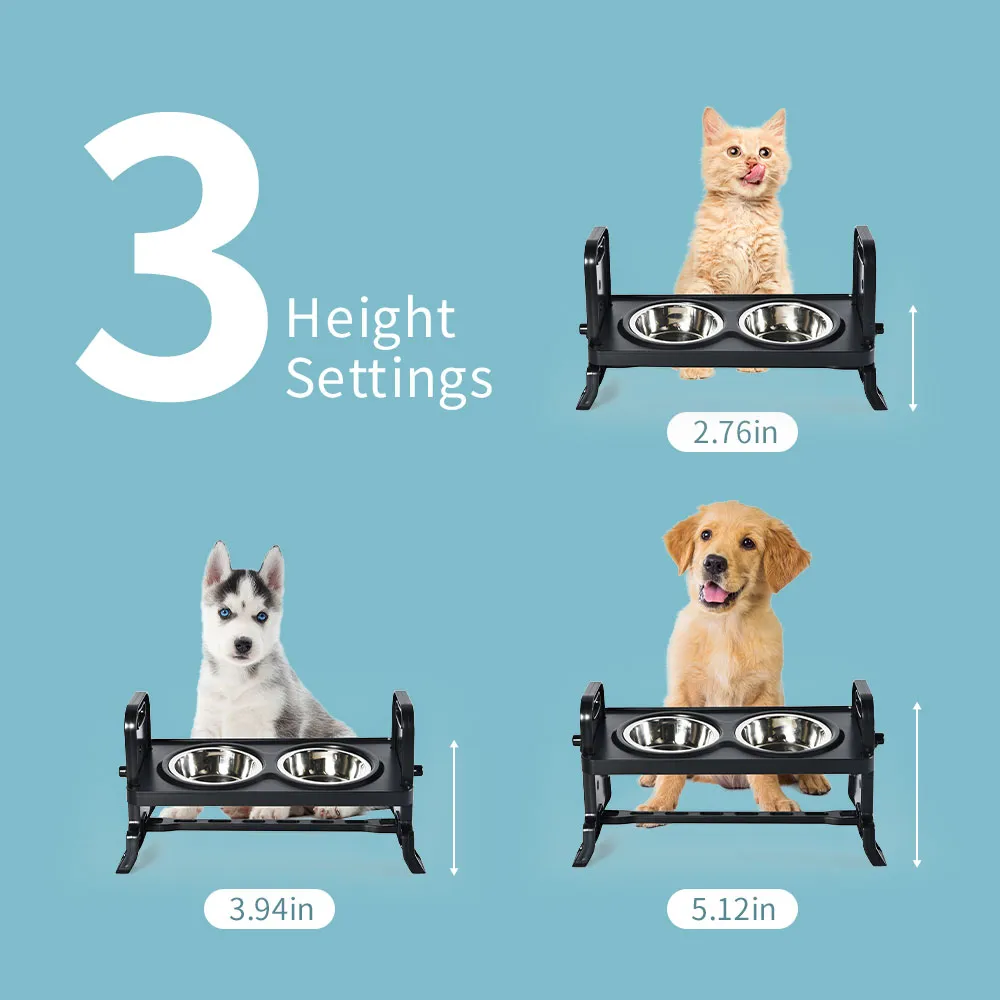 3 Height Settings

2.76in

3.94in

5.12in