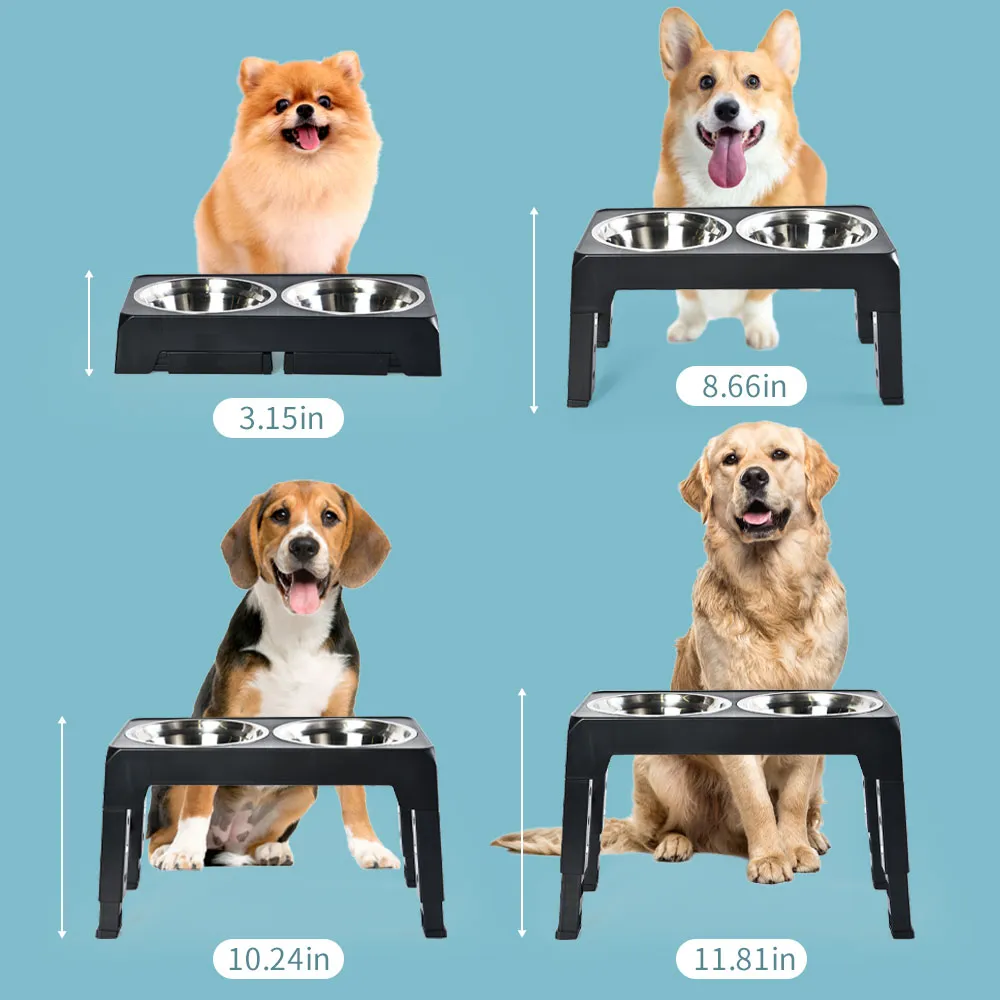 3.15in

8.66in

10.24in

11.81in