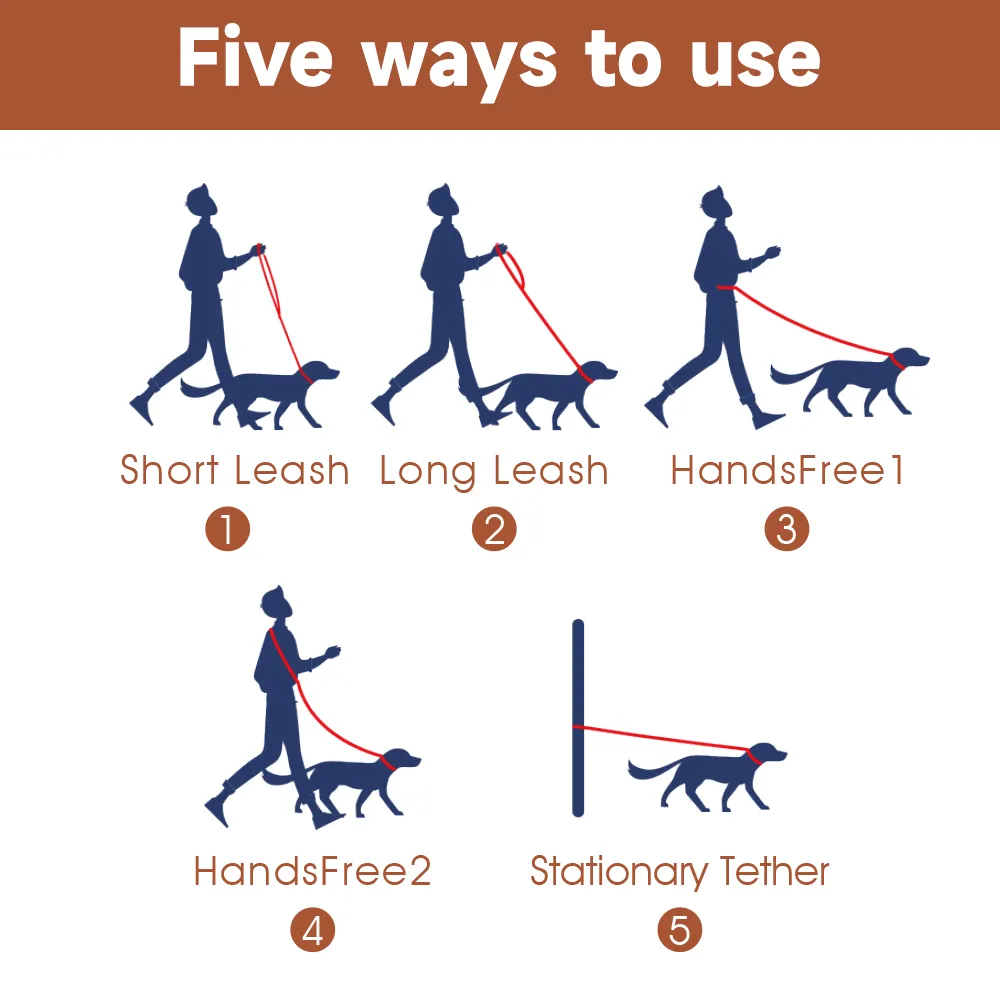 Five ways to use

Short Leash
1

Long Leash
2

HandsFree1
3

HandsFree2
4

Stationary Tether
5