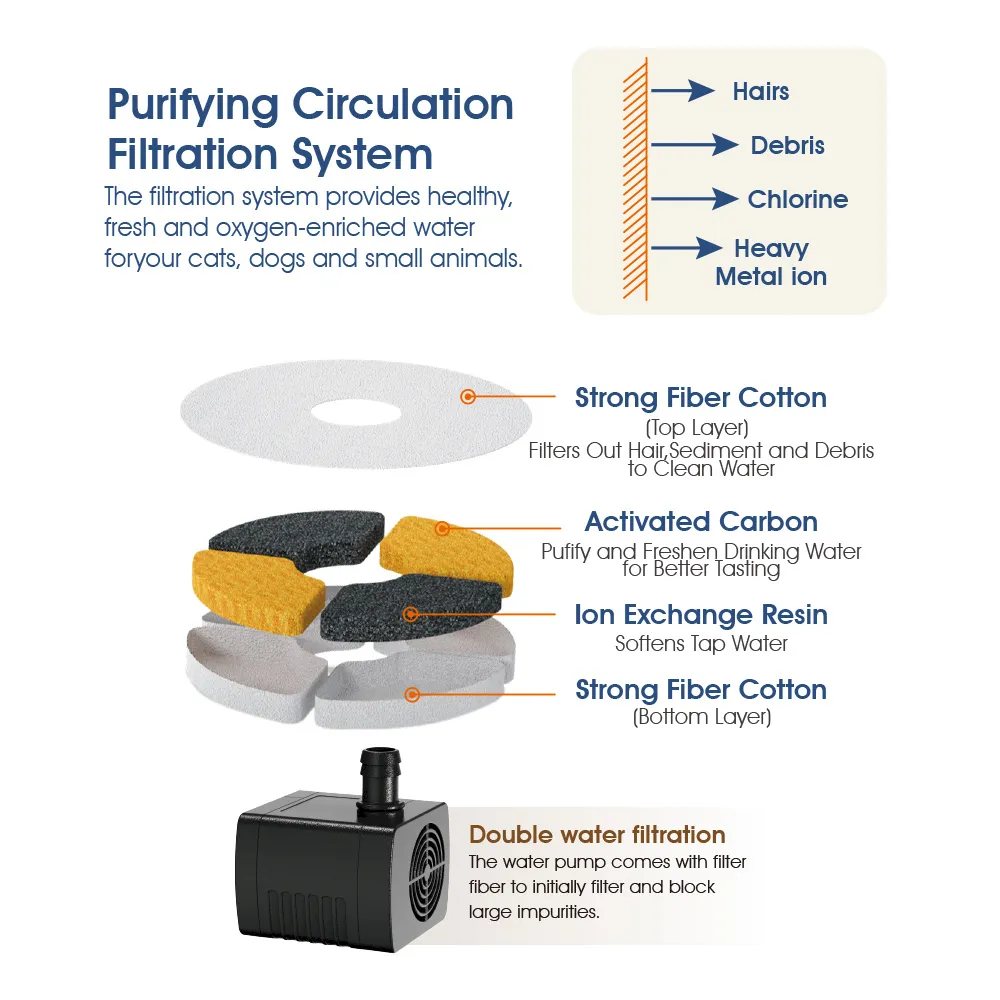 Purifying Circulation Filtration System

The filtration system provides healthy, fresh and oxygen-enriched water foryour cats, dogs and small animals.

Hairs

Debris

Chlorine

Heavy Metal ion

Strong Fiber Cotton
(Top Layer)
Filters Out Hair,Sediment and Debris to Clean Water

Activated Carbon
Pufify and Freshen Drinking Water for Better Tasting

Ion Exchange Resin
Softens Tap Water

Strong Fiber Cotton
(Bottom Layer)

Double water filtration
The water pump comes with filter fiber to initially filter and block large impurities.